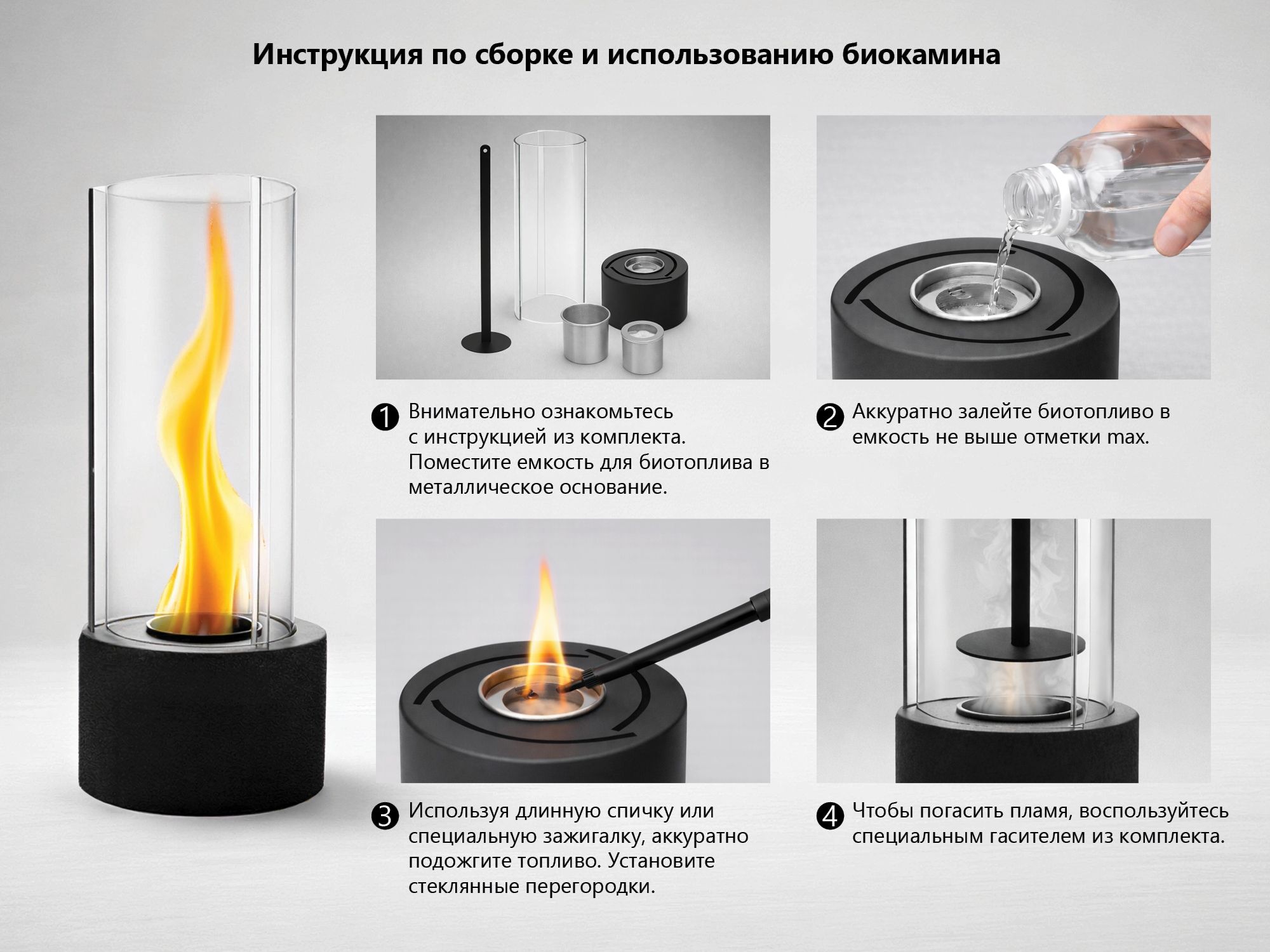 Инструкция по сборке и использованию биокамина

1 Внимательно ознакомьтесь с инструкцией из комплекта. Поместите емкость для биотоплива в металлическое основание.

2 Аккуратно залейте биотопливо в емкость не выше отметки max.

3 Используя длинную спичку или специальную зажигалку, аккуратно подожгите топливо. Установите стеклянные перегородки.

4 Чтобы погасить пламя, воспользуйтесь специальным гасителем из комплекта.